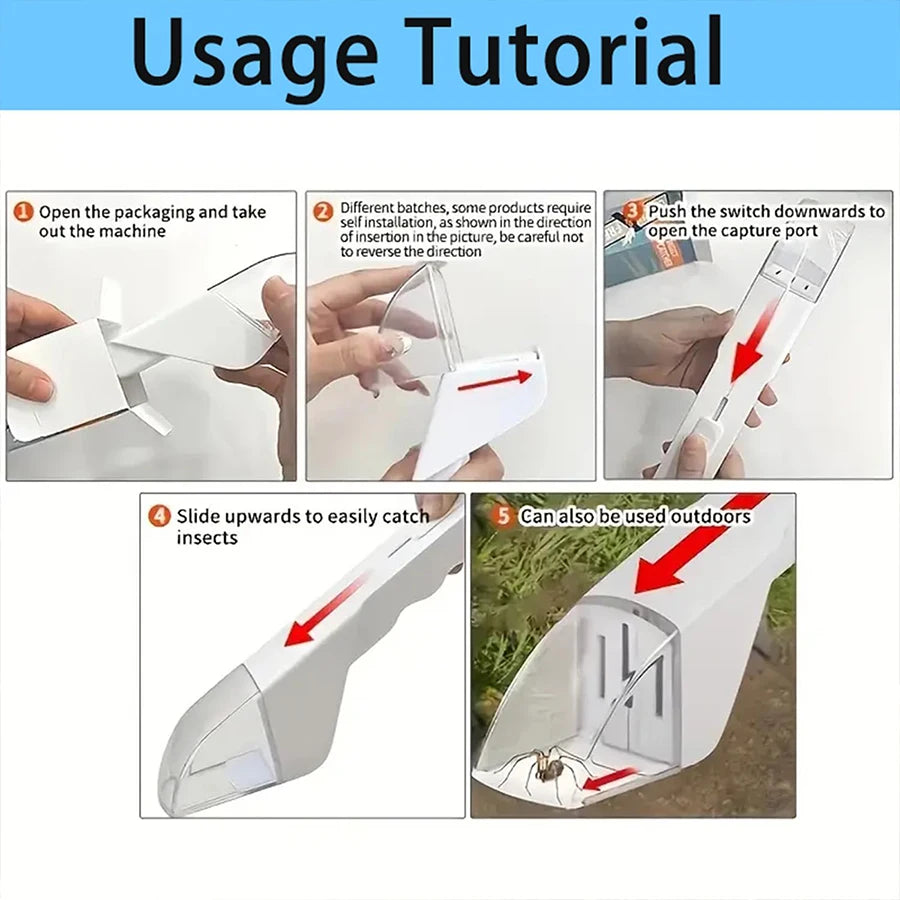 Usage Tutorial

1 Open the packaging and take out the machine

2 Different batches, some products require self installation, as shown in the direction of insertion in the picture, be careful not to reverse the direction

3 Push the switch downwards to open the capture port

4 Slide upwards to easily catch insects

5 Can also be used outdoors